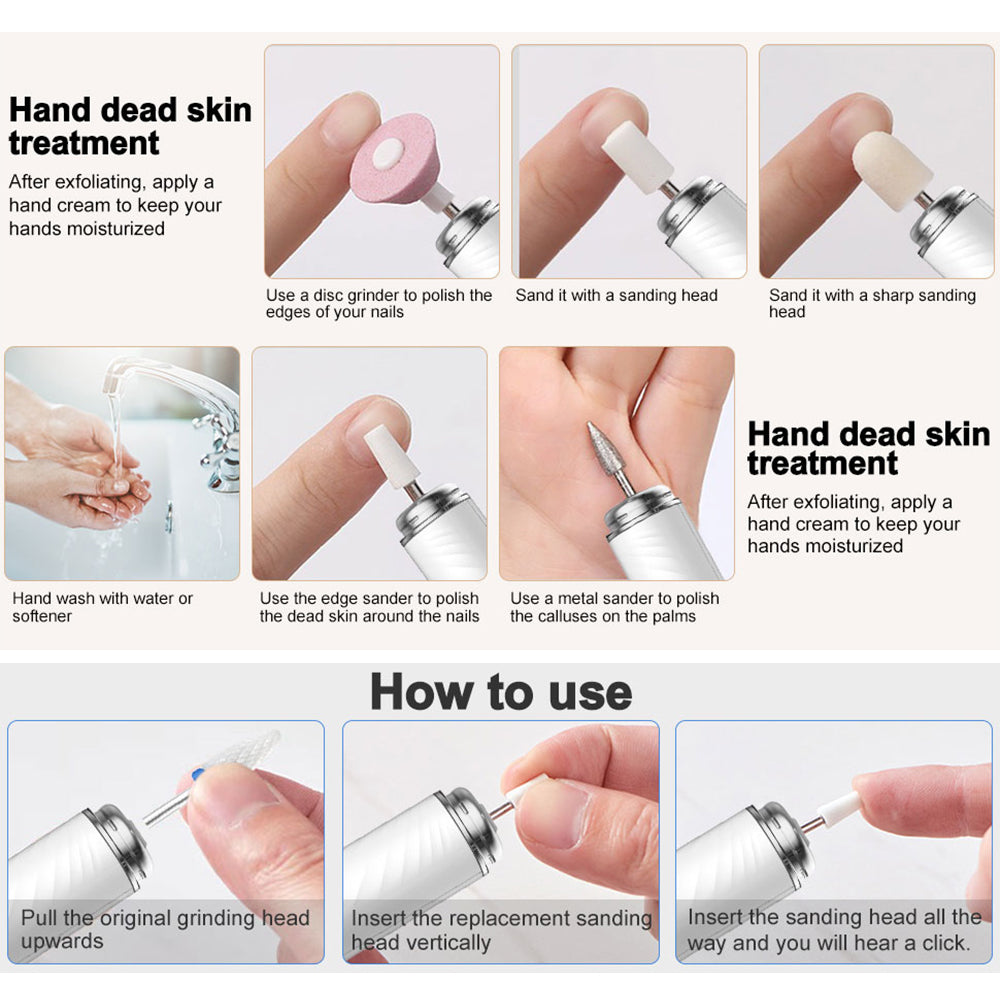 Hand dead skin treatment

After exfoliating, apply a hand cream to keep your hands moisturized

Use a disc grinder to polish the edges of your nails

Sand it with a sanding head

Sand it with a sharp sanding head

Hand wash with water or softener

Use the edge sander to polish the dead skin around the nails

Use a metal sander to polish the calluses on the palms

Hand dead skin treatment

After exfoliating, apply a hand cream to keep your hands moisturized

How to use

Pull the original grinding head upwards

Insert the replacement sanding head vertically

Insert the sanding head all the way and you will hear a click.