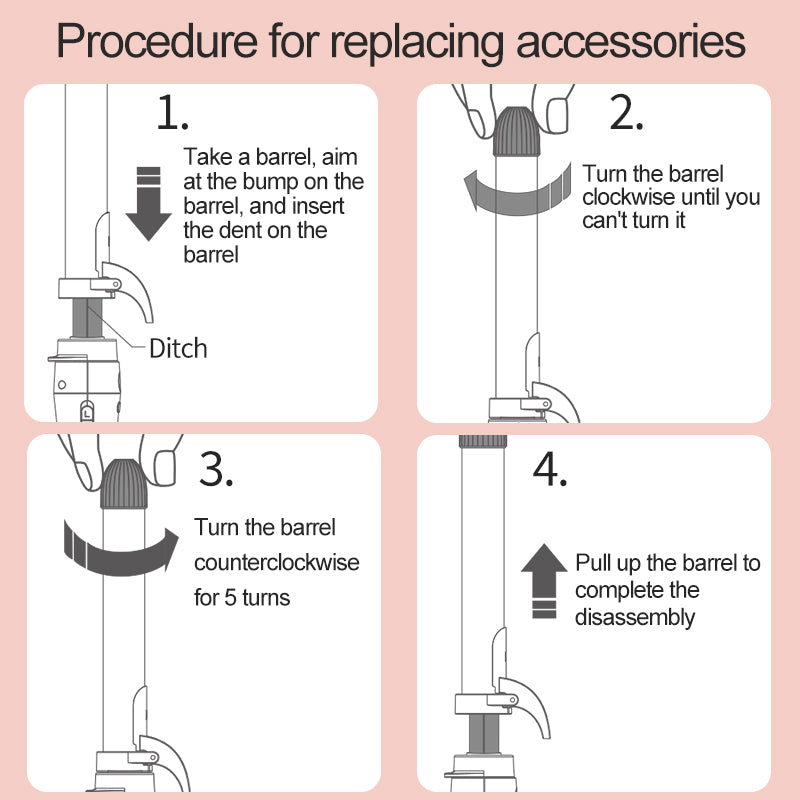 Procedure for replacing accessories

1.

Take a barrel, aim at the bump on the barrel, and insert the dent on the barrel

Ditch

L

2.

Turn the barrel clockwise until you can't turn it

3.

Turn the barrel counterclockwise for 5 turns

4.

Pull up the barrel to complete the disassembly